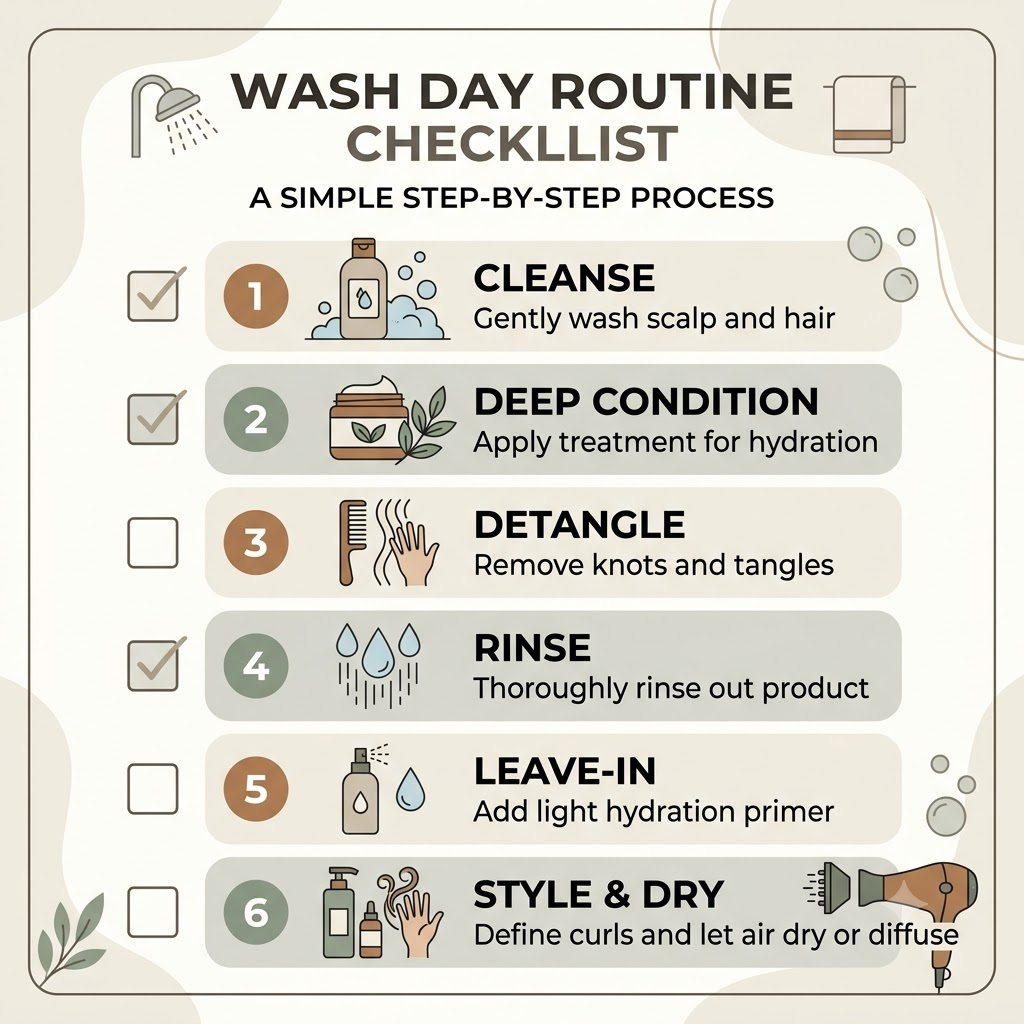 WASH DAY ROUTINE CHECKLLIST

A SIMPLE STEP-BY-STEP PROCESS

1 CLEANSE
Gently wash scalp and hair

2 DEEP CONDITION
Apply treatment for hydration

3 DETANGLE
Remove knots and tangles

4 RINSE
Thoroughly rinse out product

5 LEAVE-IN
Add light hydration primer

6 STYLE & DRY
Define curls and let air dry or diffuse